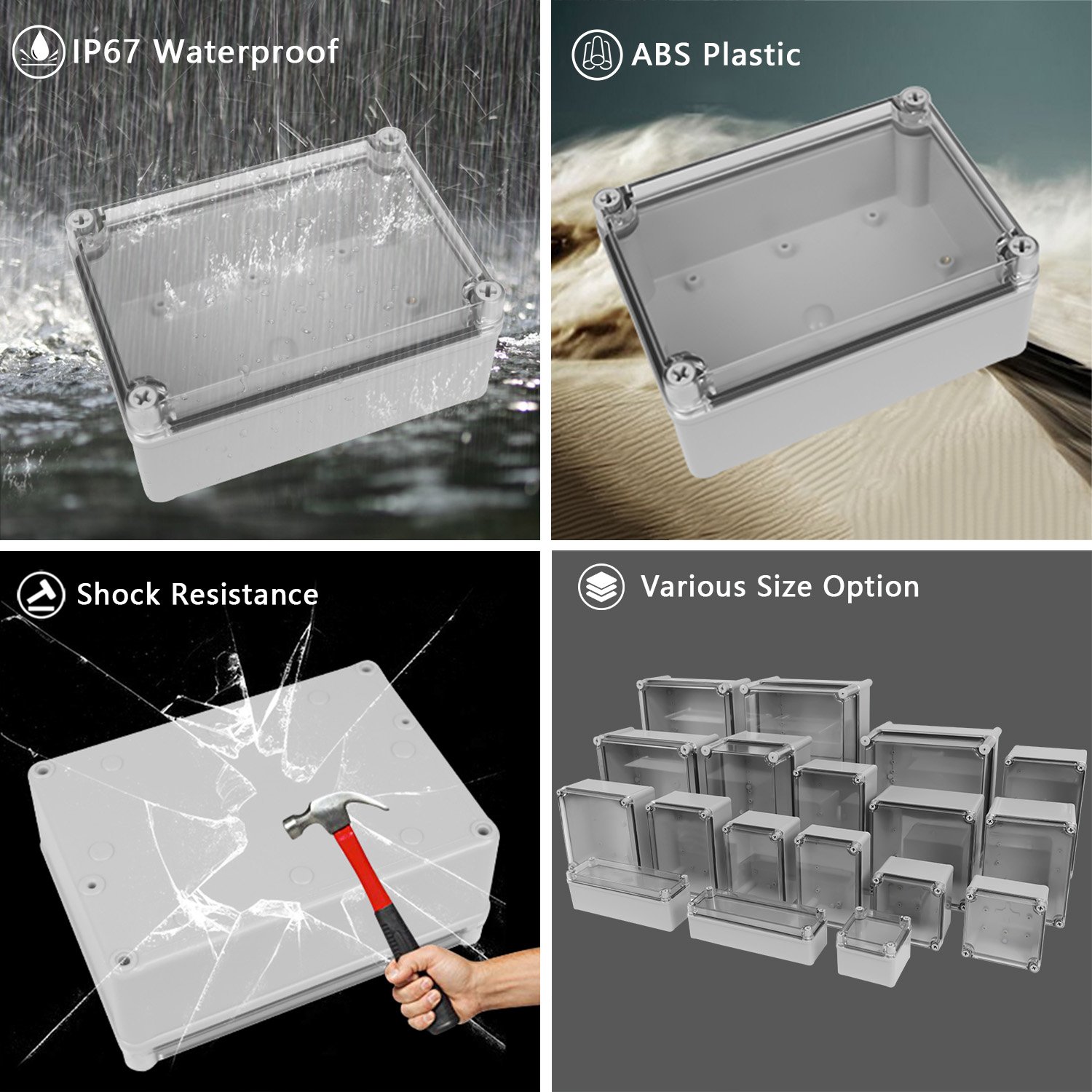 IP67 Waterproof

ABS Plastic

Shock Resistance

Various Size Option