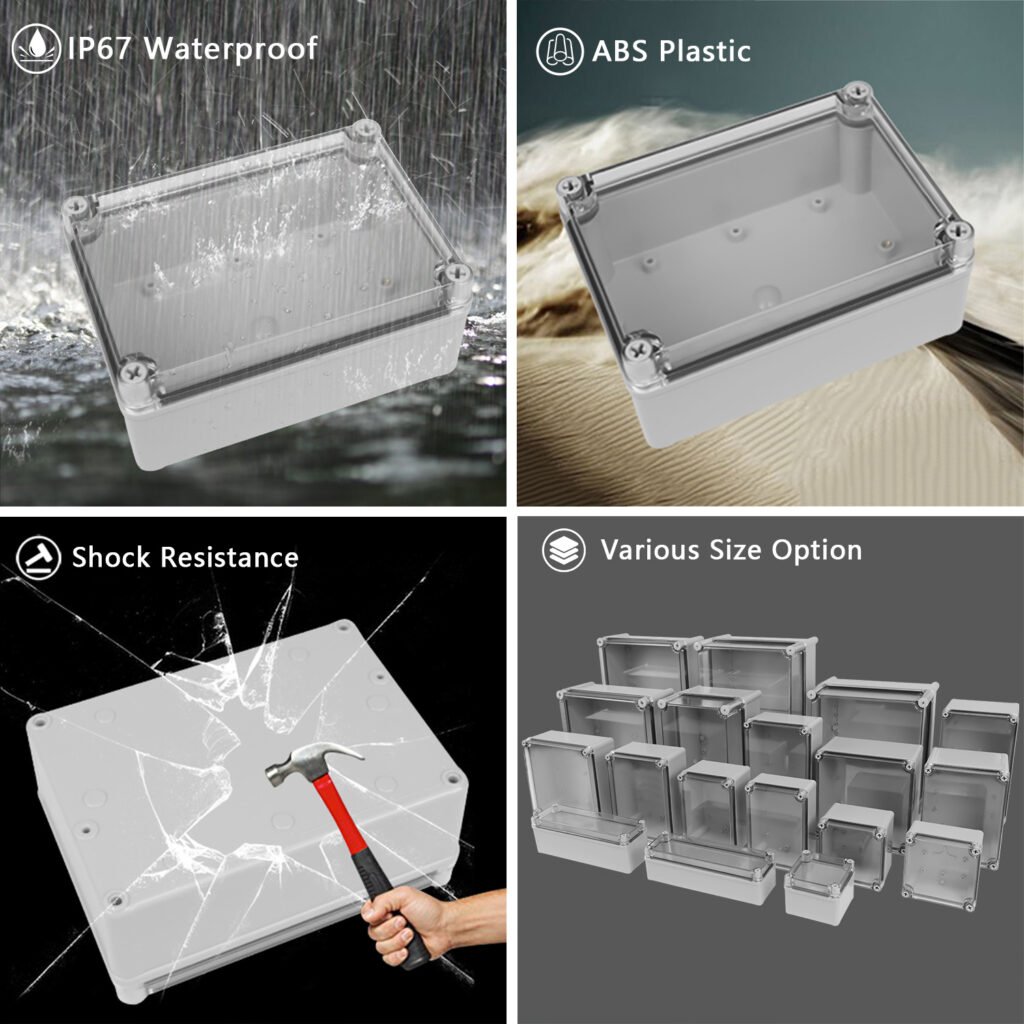 IP67 Waterproof

ABS Plastic

Shock Resistance

Various Size Option