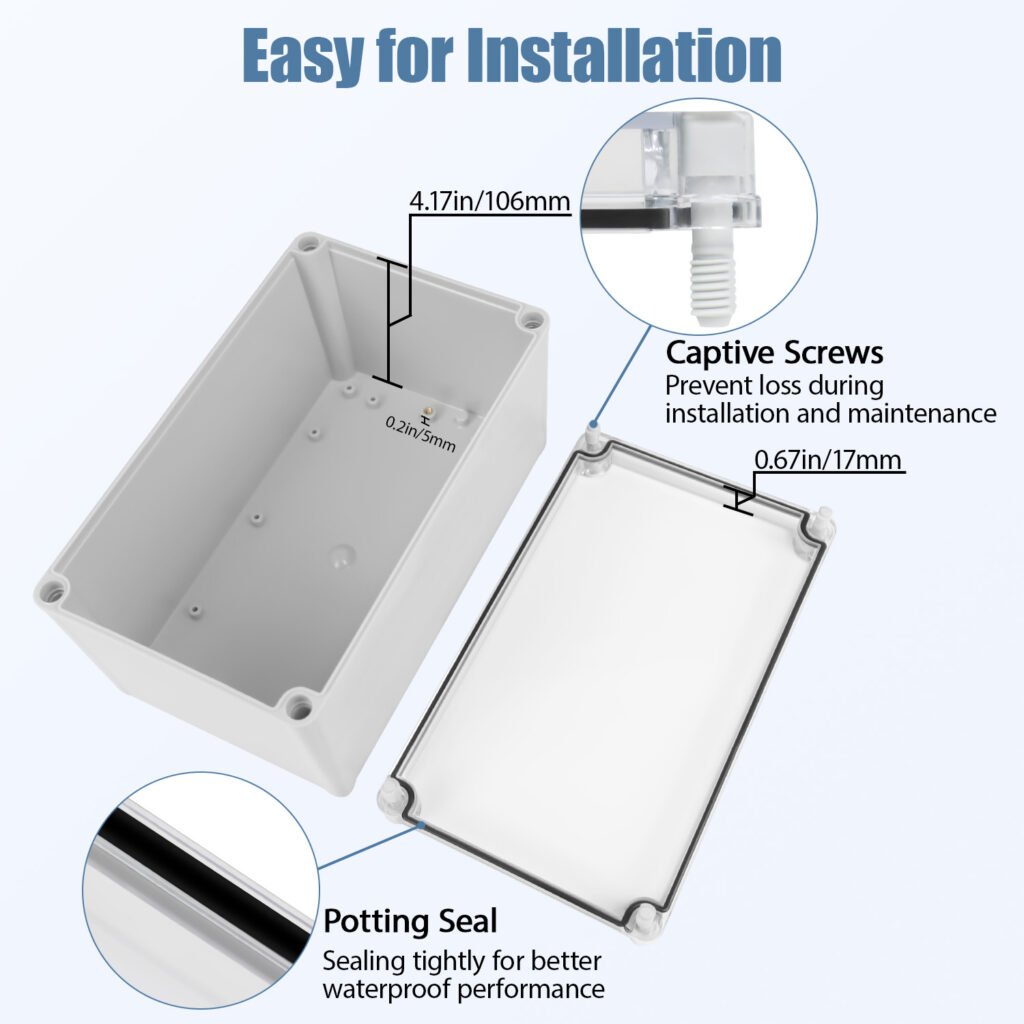 Easy for Installation

4.17in/106mm

0.2in/5mm

Captive Screws
Prevent loss during installation and maintenance

0.67in/17mm

Potting Seal
Sealing tightly for better waterproof performance