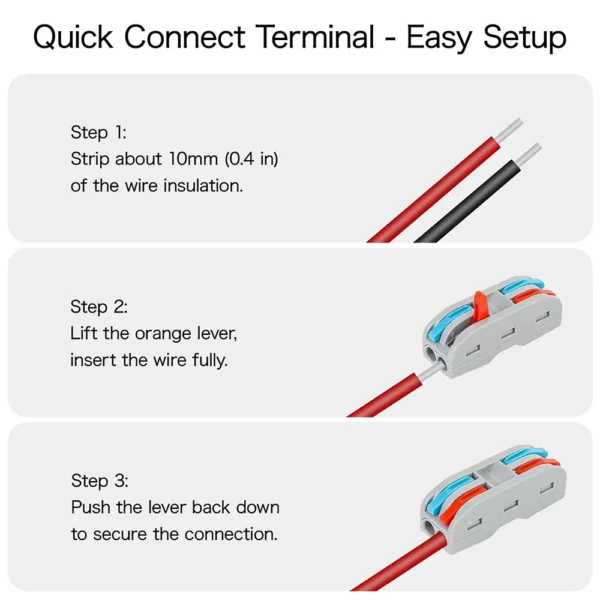 Quick Connect Terminal - Easy Setup

Step 1:
Strip about 10mm (0.4 in) of the wire insulation.

Step 2:
Lift the orange lever, insert the wire fully.

Step 3:
Push the lever back down to secure the connection.