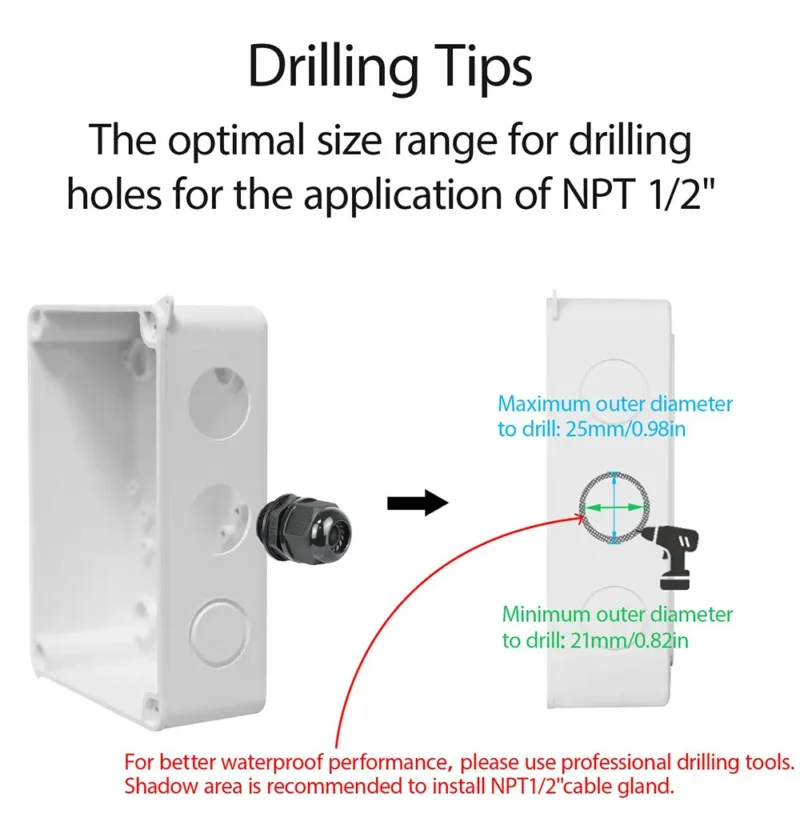 Drilling Tips

The optimal size range for drilling holes for the application of NPT 1/2"

Maximum outer diameter to drill: 25mm/0.98in

Minimum outer diameter to drill: 21mm/0.82in

For better waterproof performance, please use professional drilling tools. Shadow area is recommended to install NPT1/2"cable gland.