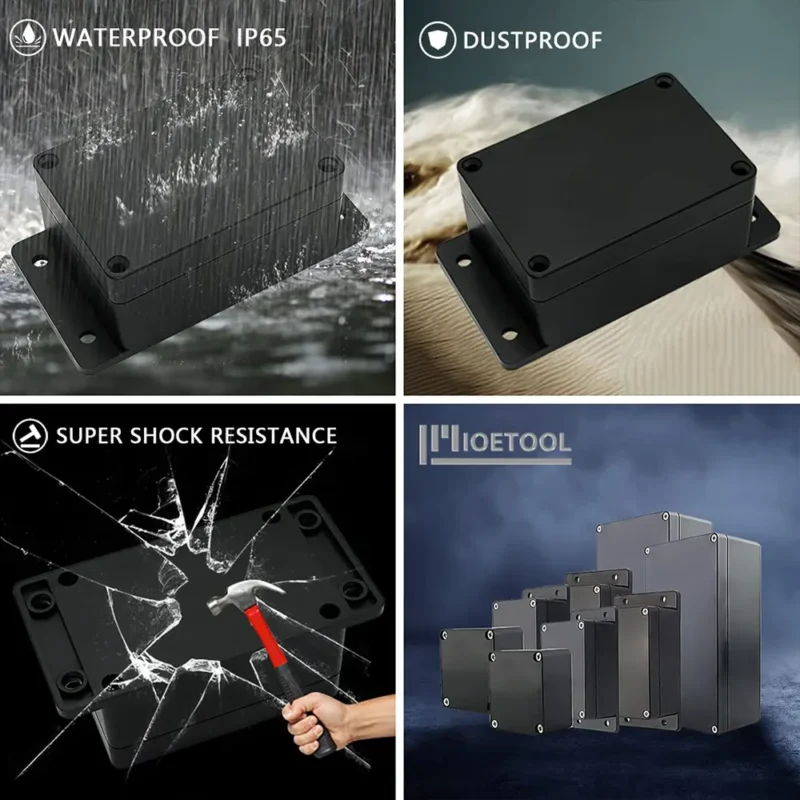 WATERPROOF IP65

DUSTPROOF

SUPER SHOCK RESISTANCE

MIOETOOL