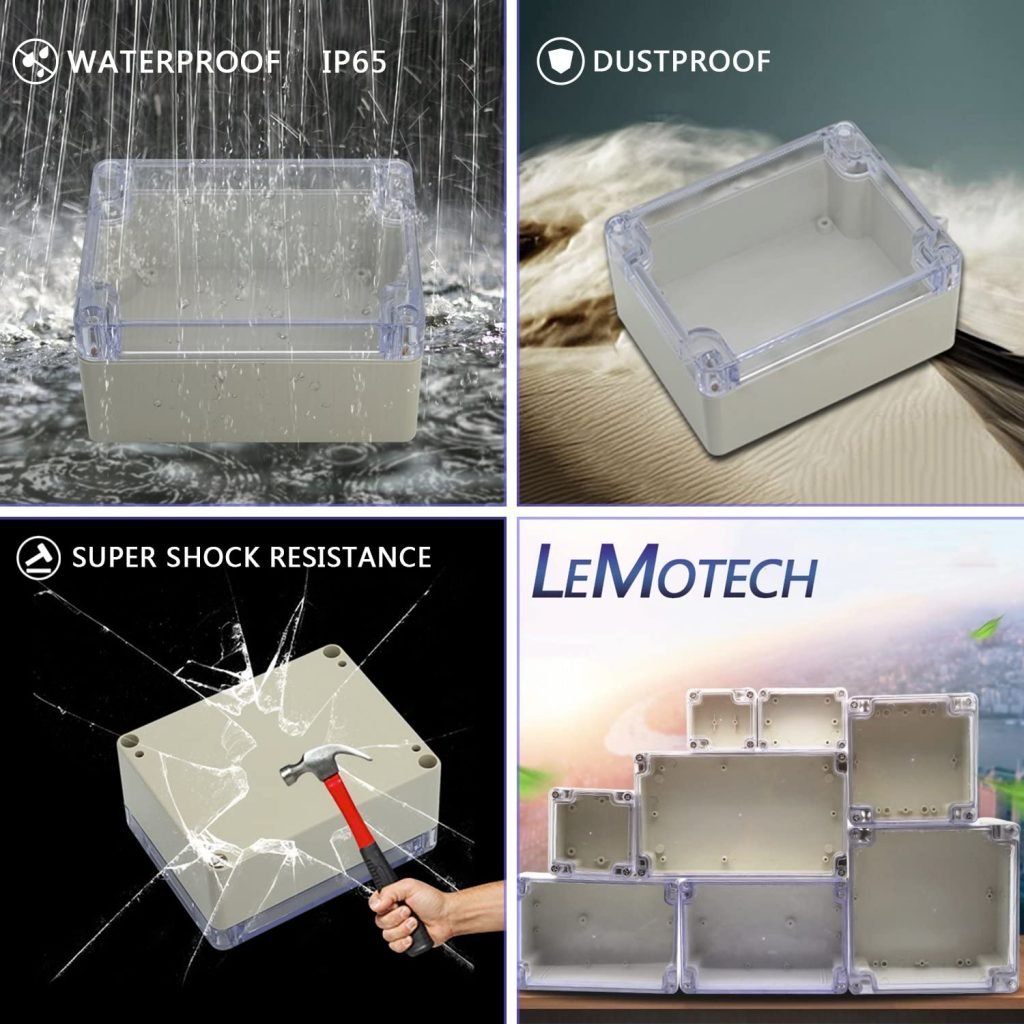 WATERPROOF IP65

DUSTPROOF

SUPER SHOCK RESISTANCE

LEMOTECH