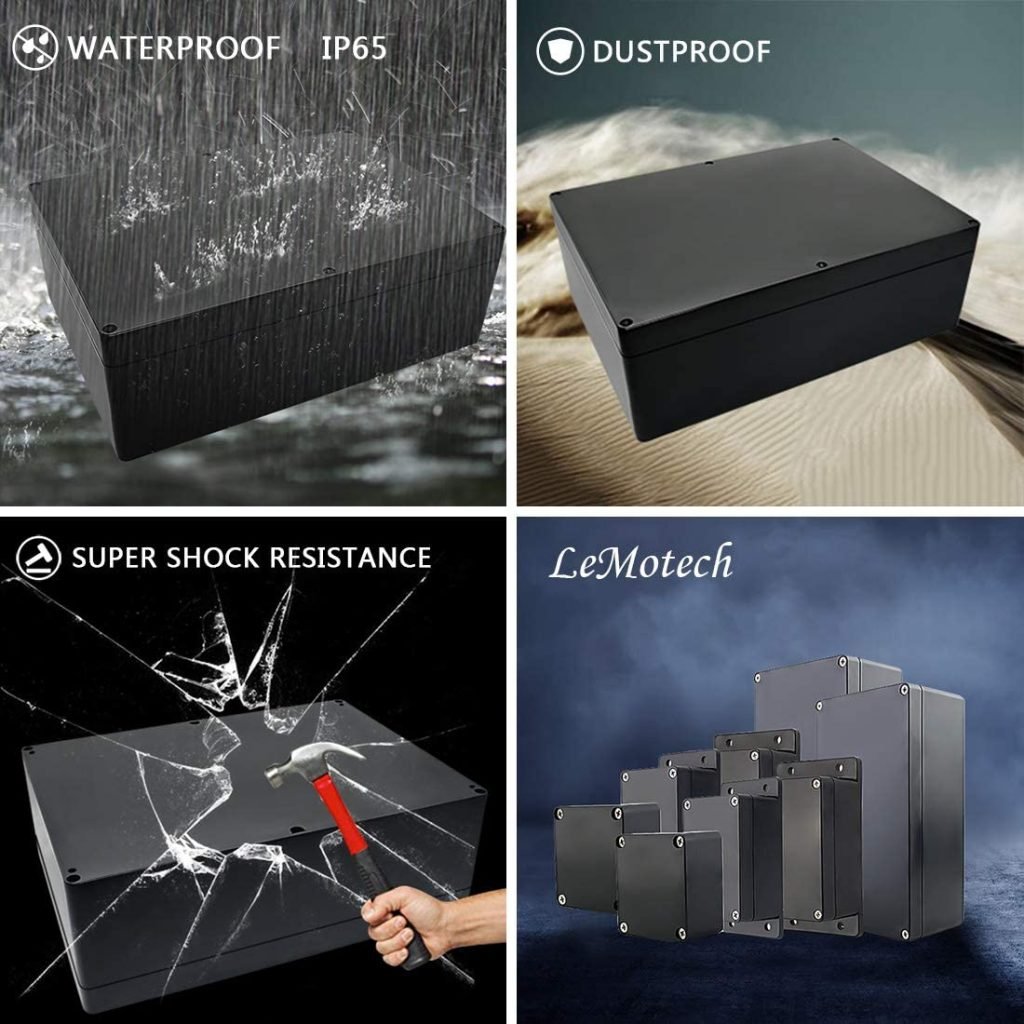 WATERPROOF IP65

DUSTPROOF

SUPER SHOCK RESISTANCE

LeMotech