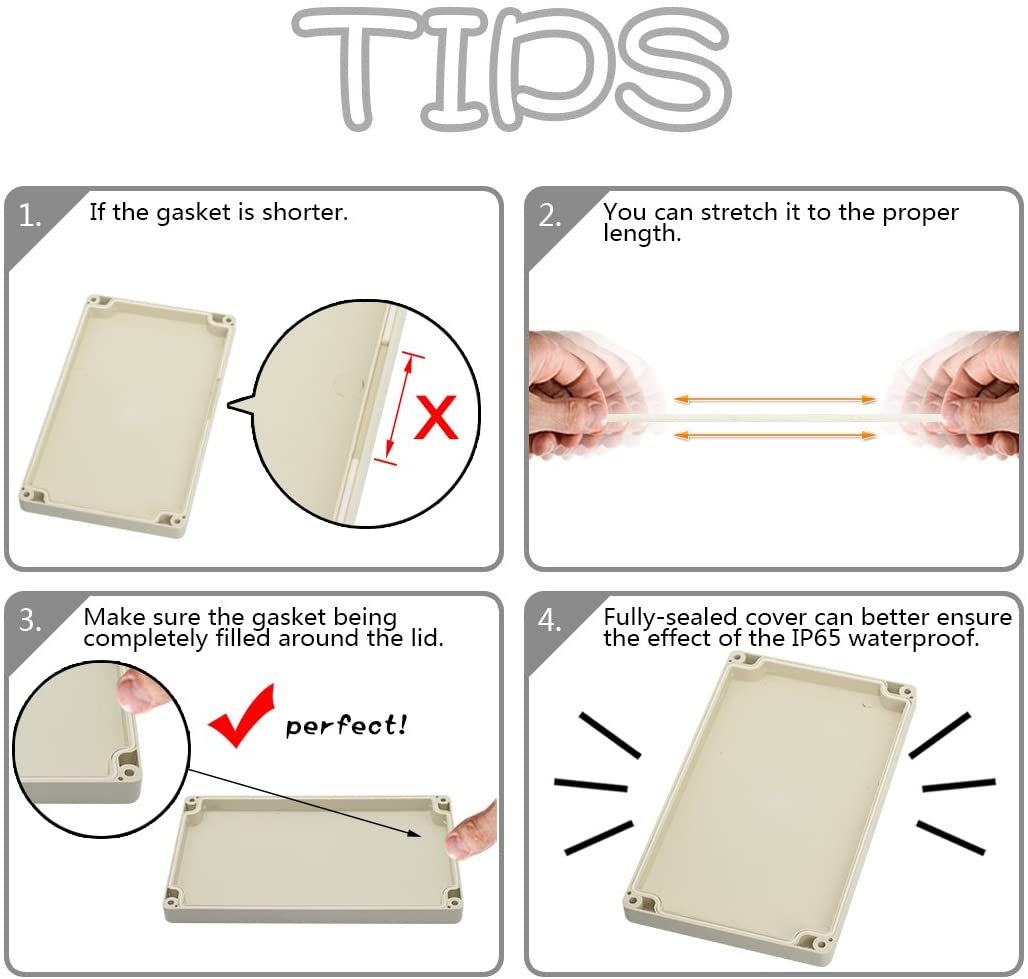 TIPS

1. If the gasket is shorter.

X

2. You can stretch it to the proper length.

3. Make sure the gasket being completely filled around the lid.

perfect!

4. Fully-sealed cover can better ensure the effect of the IP65 waterproof.